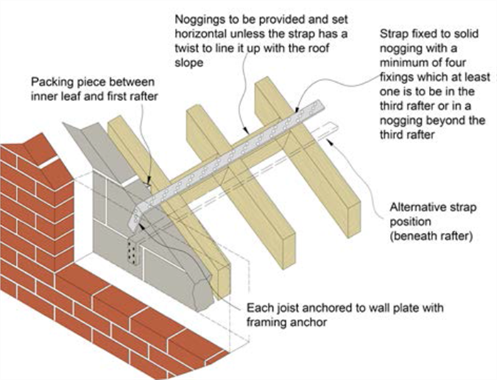 Noggings to be provided and set horizontal unless the strap has a twist to line it up with the roof slope

Strap fixed to solid nogging with a minimum of four fixings which at least one is to be in the third rafter or in a nogging beyond the third rafter

Packing piece between inner leaf and first rafter

Alternative strap position (beneath rafter)

Each joist anchored to wall plate with framing anchor